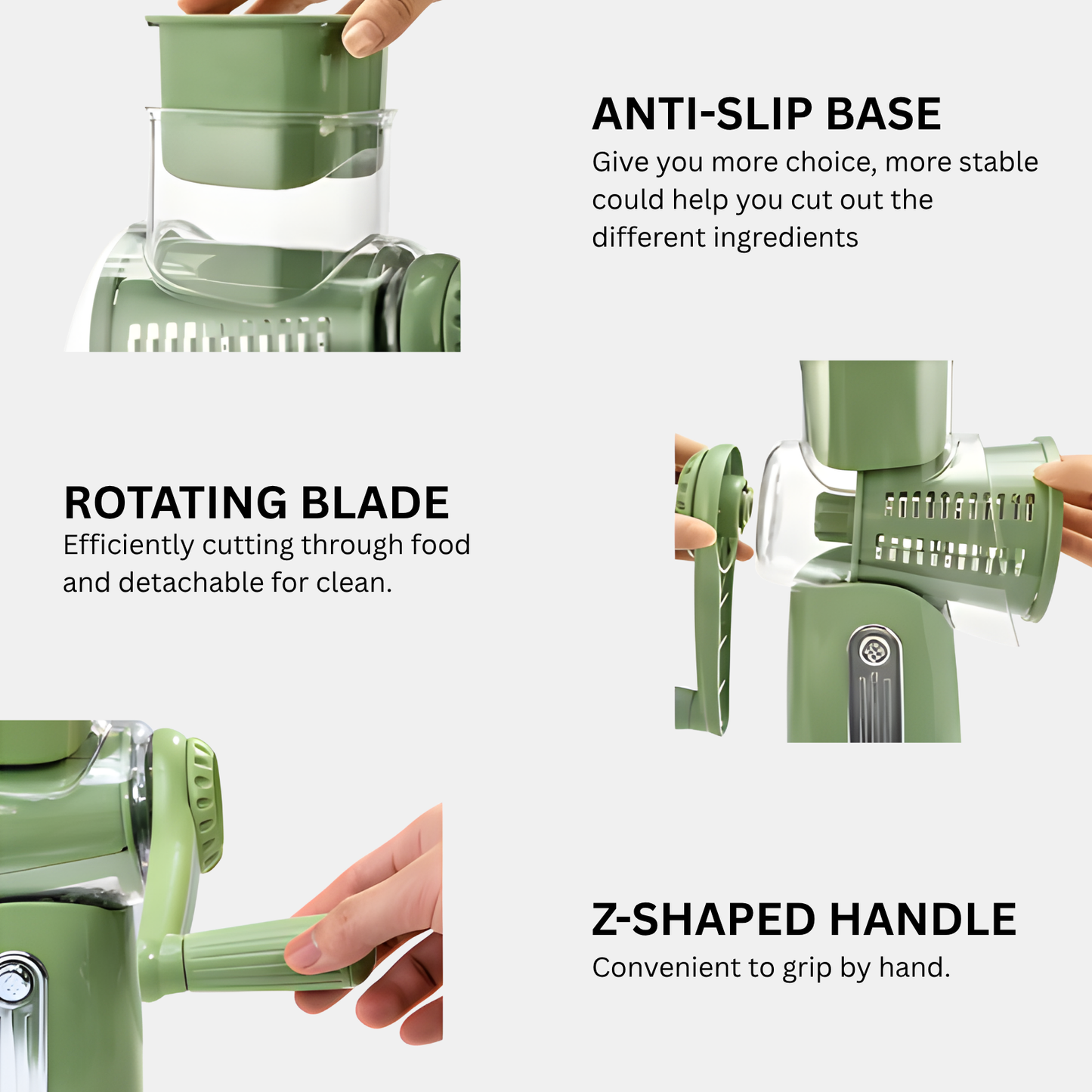 ANTI-SLIP BASE
Give you more choice, more stable could help you cut out the different ingredients

ROTATING BLADE
Efficiently cutting through food and detachable for clean.

Z-SHAPED HANDLE
Convenient to grip by hand.